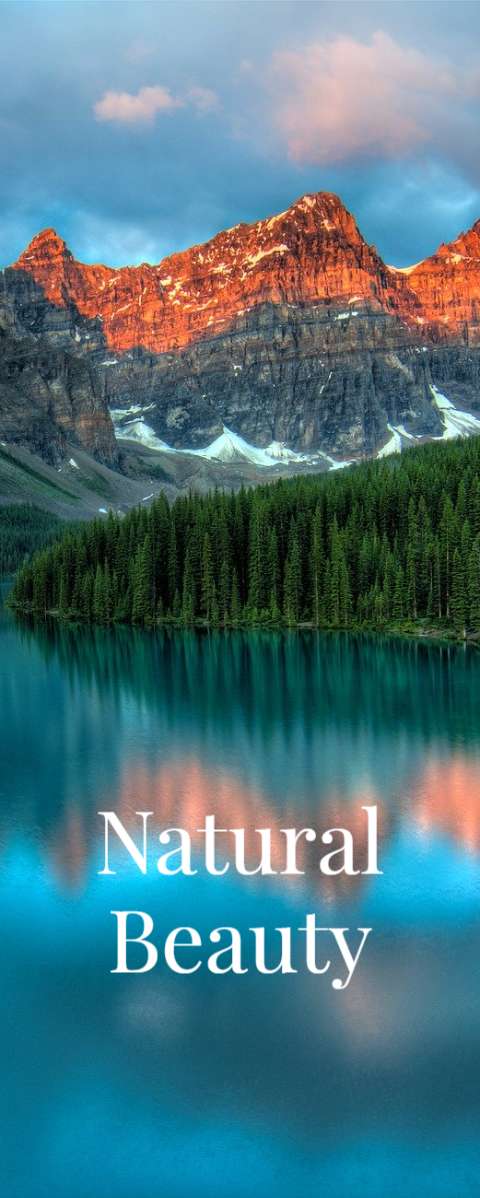 Natural Beauty